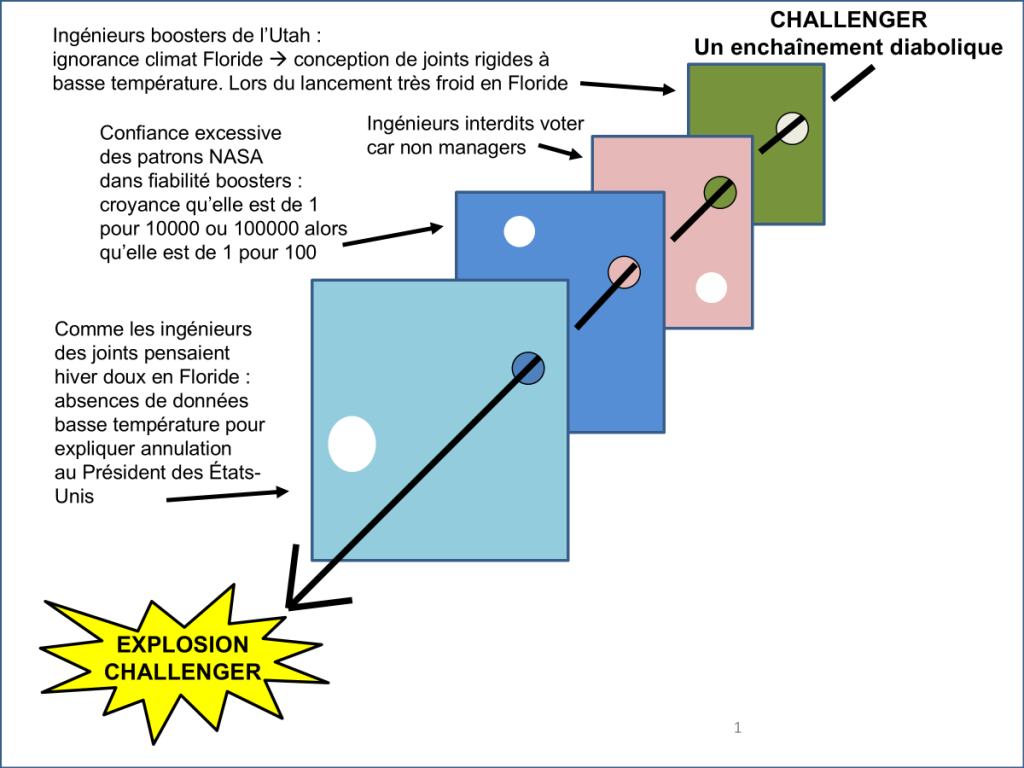 CHALLENGER
Un enchaînement diabolique

Ingénieurs boosters de l'Utah : ignorance climat Floride → conception de joints rigides à basse température. Lors du lancement très froid en Floride

Ingénieurs interdits voter car non managers

Confiance excessive des patrons NASA dans fiabilité boosters : croyance qu'elle est de 1 pour 10000 ou 100000 alors qu'elle est de 1 pour 100

Comme les ingénieurs des joints pensaient hiver doux en Floride : absences de données basse température pour expliquer annulation au Président des États-Unis

EXPLOSION CHALLENGER

1